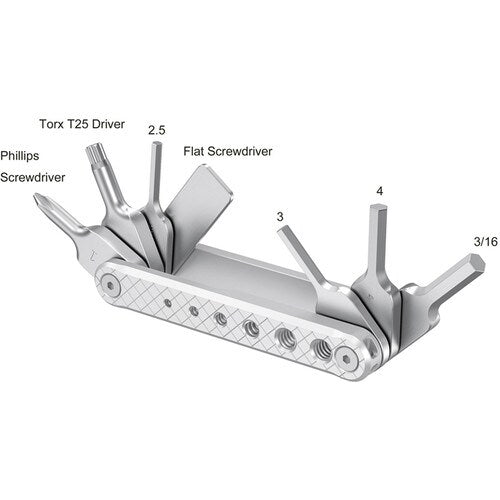 Torx T25 Driver

2.5

Phillips Screwdriver

Flat Screwdriver

3

4

3/16